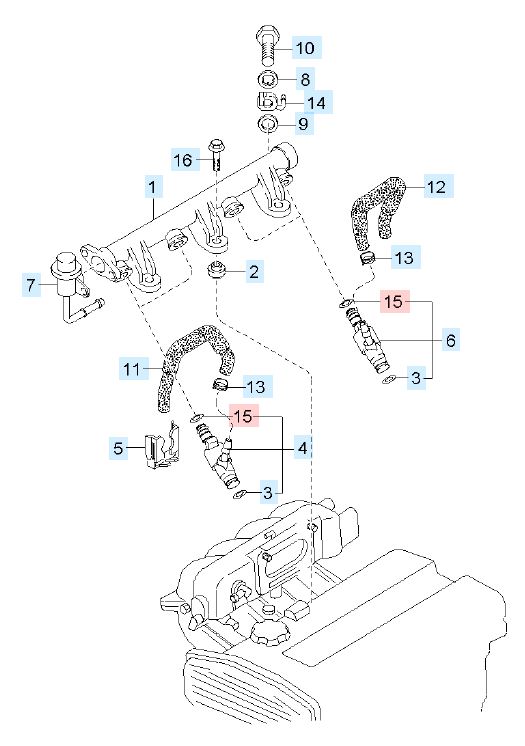 10
8
14
9
16
1
12
13
2
7
15
6
3
11
13
15
5
4
3